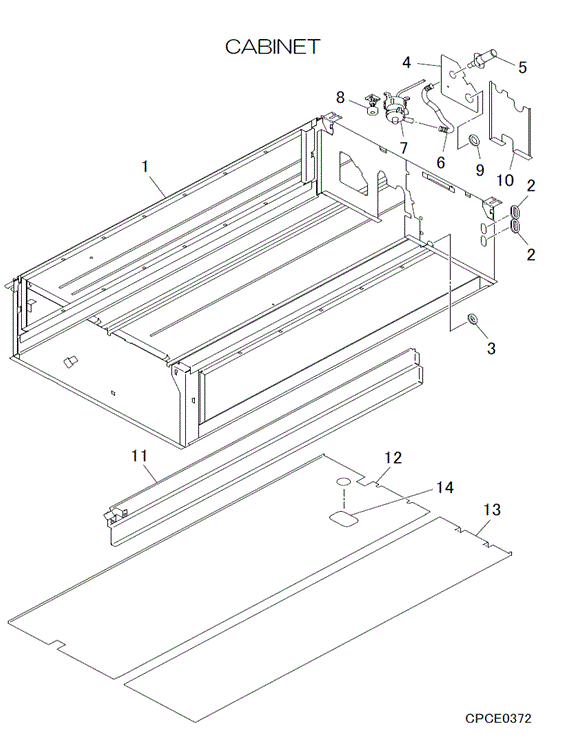 CABINET

4
5
8
7
6
9
10
1
2
2
3
11
12
14
13

CPCE0372