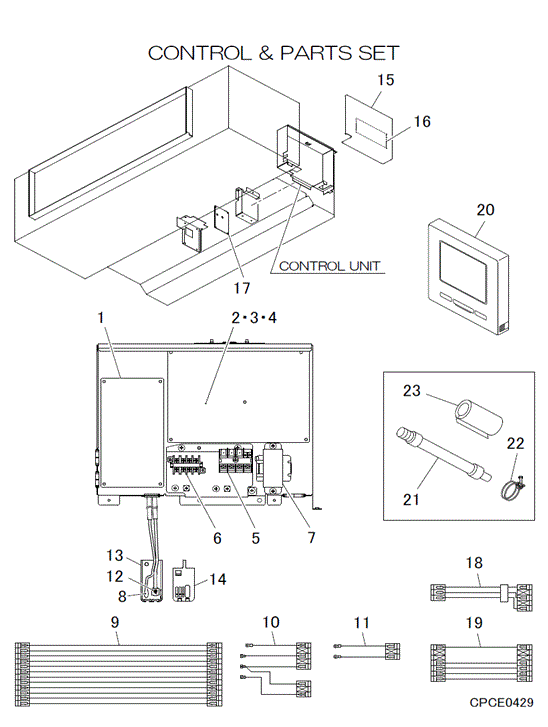 CONTROL & PARTS SET

15

16

20

CONTROL UNIT

17

1

2・3・4

23

22

21

6

5

7

13

12

8

14

18

9

10

11

19

CPCE0429