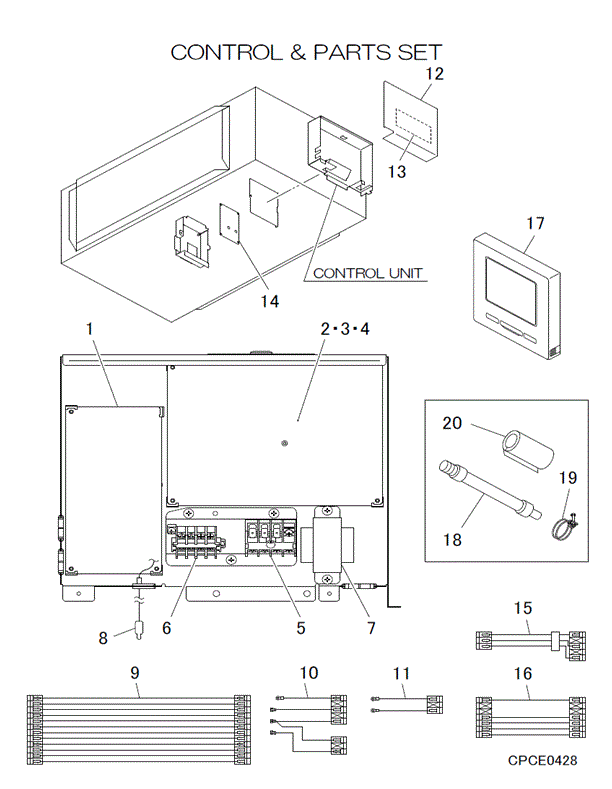 CONTROL & PARTS SET

12

13

17

CONTROL UNIT

14

1

2・3・4

20

19

18

6

5

7

8

15

9

10

11

16

CPCE0428