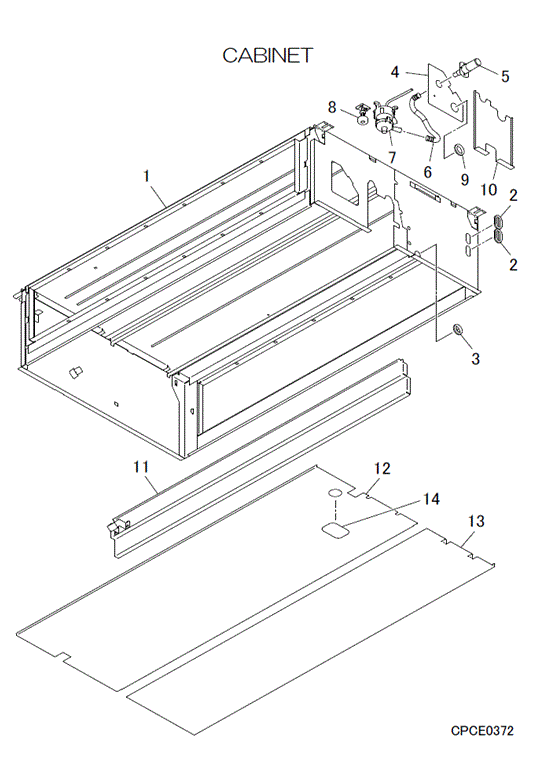 CABINET

4
5
8
7
6
9
10
1
2
2
3
11
12
14
13

CPCE0372