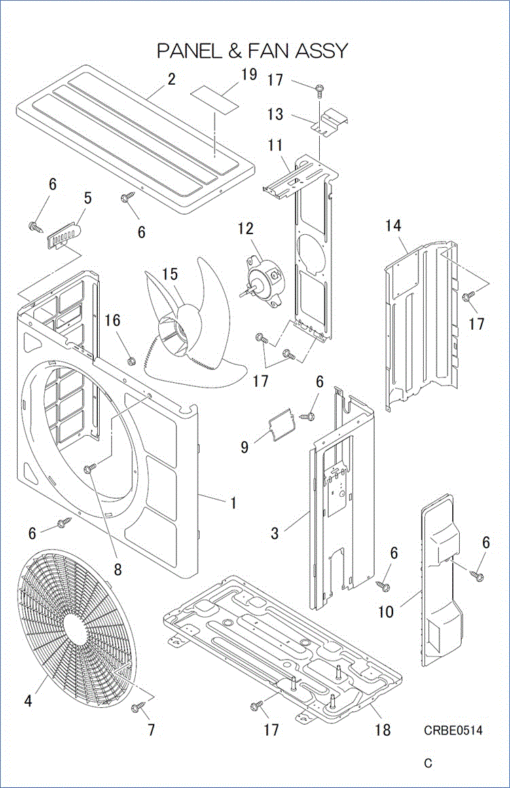 PANEL & FAN ASSY

2
19
17
13
11
6
5
6
12
14
15
16
17
17
6
9
1
3
6
8
6
6
10
4
7
17
18
CRBE0514

C