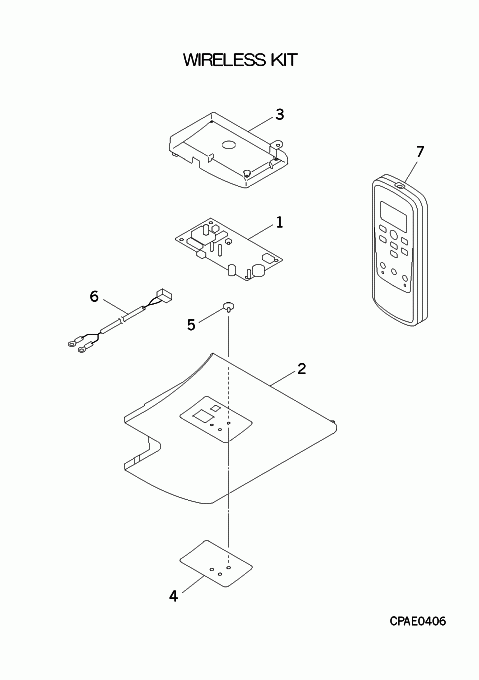 WIRELESS KIT

3

7

1

6

5

2

4

CPAE0406