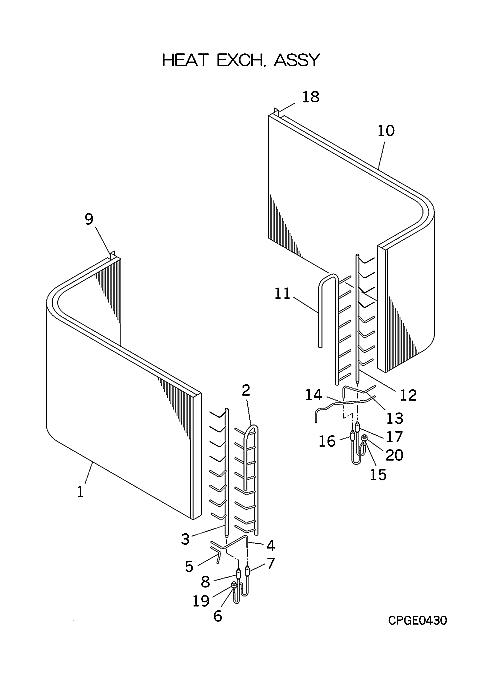 HEAT EXCH. ASSY

18
10
9
11
12
14
13
16
17
20
15
2
1
3
4
5
7
8
19
6

CPGE0430