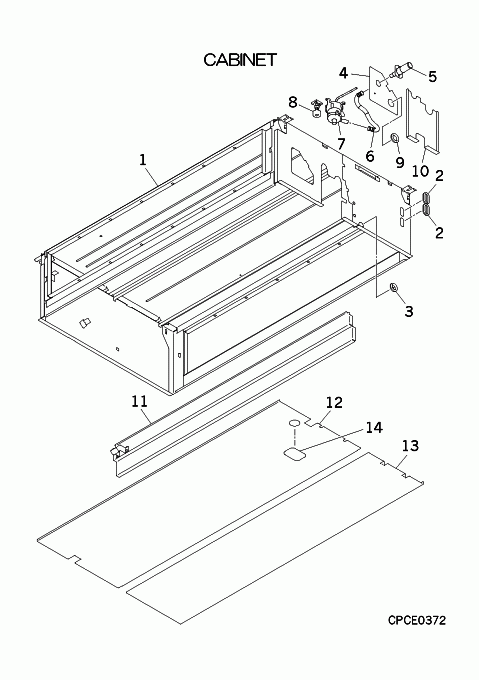 CABINET

4
5
8
7
6
9
10
1
2
2
3
11
12
14
13

CPCE0372