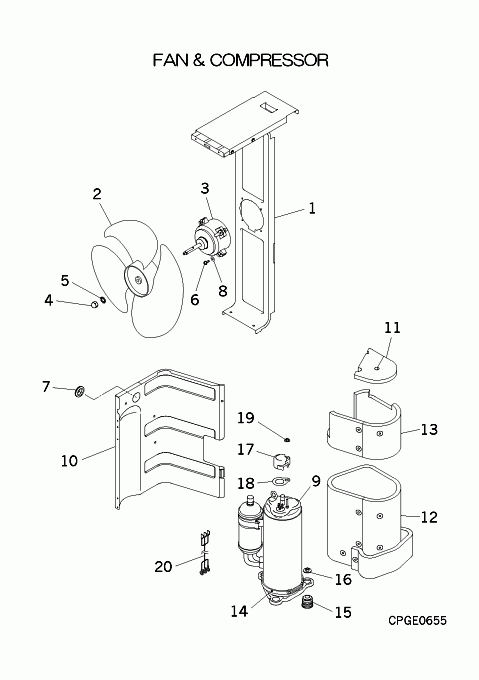 FAN & COMPRESSOR

2
3
1
5
4
6
8
11
7
19
13
10
17
18
9
12
20
16
14
15
CPGE0655