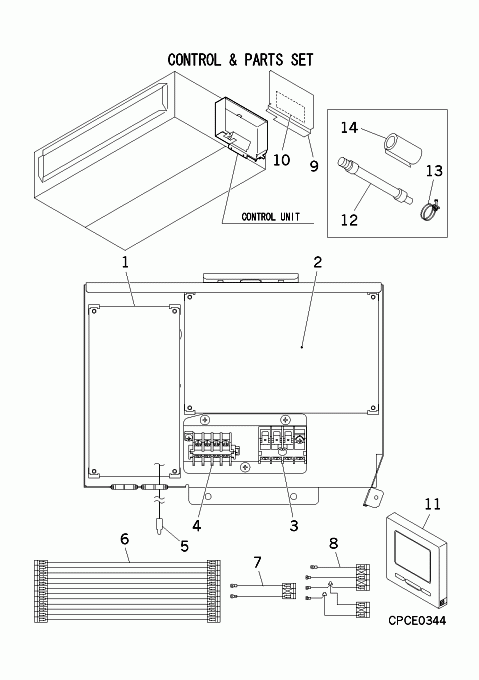 CONTROL & PARTS SET

10
9
14
13
12
CONTROL UNIT

1
2
4
3
5
6
7
8
11
CPCE0344