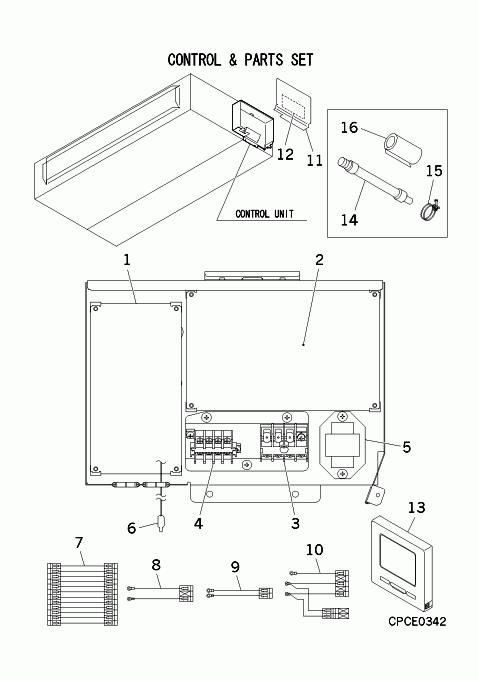 CONTROL & PARTS SET

12
11
16
15
14
CONTROL UNIT

1
2
5
6
4
3
13
7
8
9
10
CPCE0342