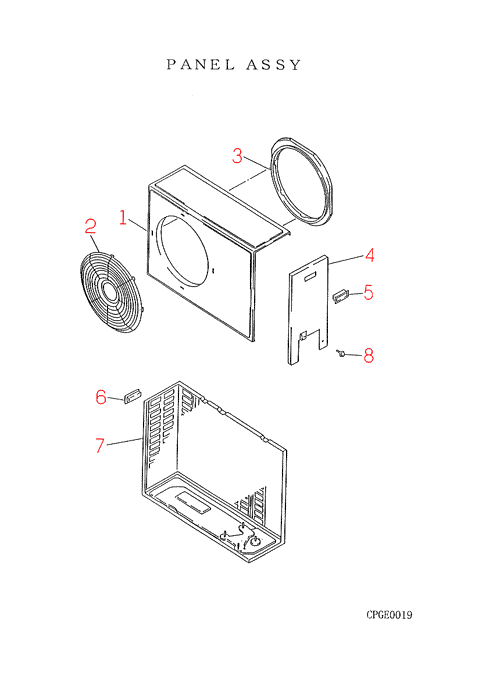 PANEL ASSY

3
1
2
4
5
8
6
7

CPGE0019