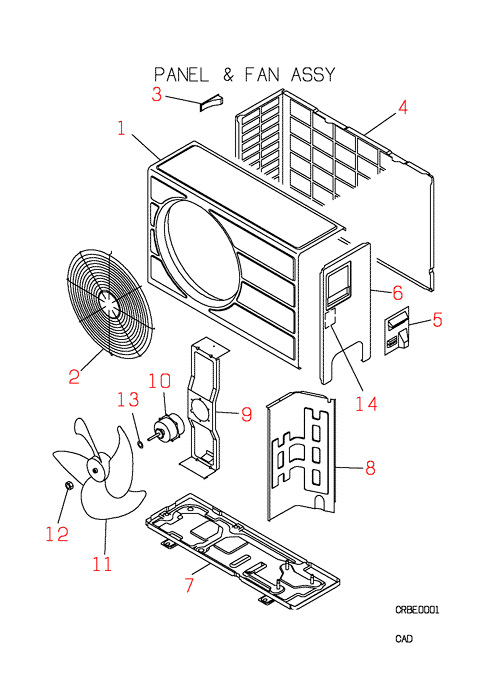 PANEL & FAN ASSY

3
4
1
6
5
2
10
13
9
14
8
12
11
7

CRBE0001

CAD