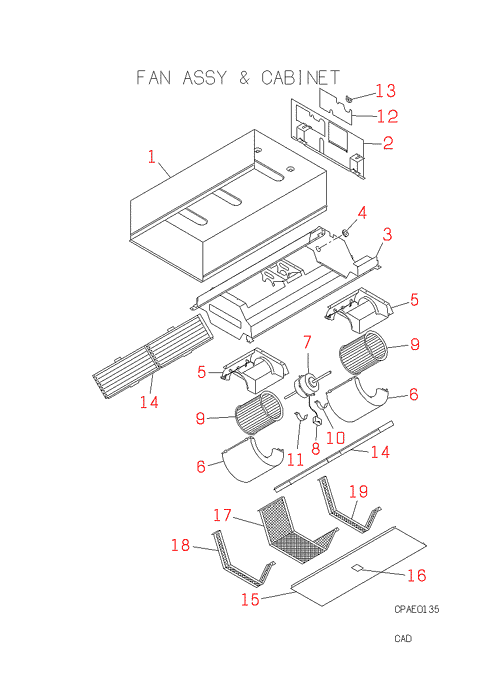 FAN ASSY & CABINET

13
12
2
1
4
3
5
7
9
5
14
6
9
10
8
11
14
6
19
17
18
16
15

CPAE0135

CAD