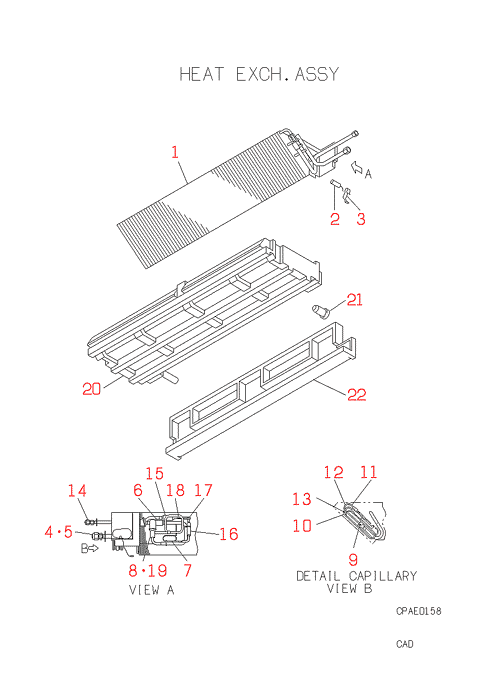 HEAT EXCH. ASSY

1

A

2 3

21

20

22

14

15

6

18

17

4·5

16

B

8·19

7

VIEW A

12 11

13

10

9

DETAIL CAPILLARY
VIEW B

CPAE0158

CAD