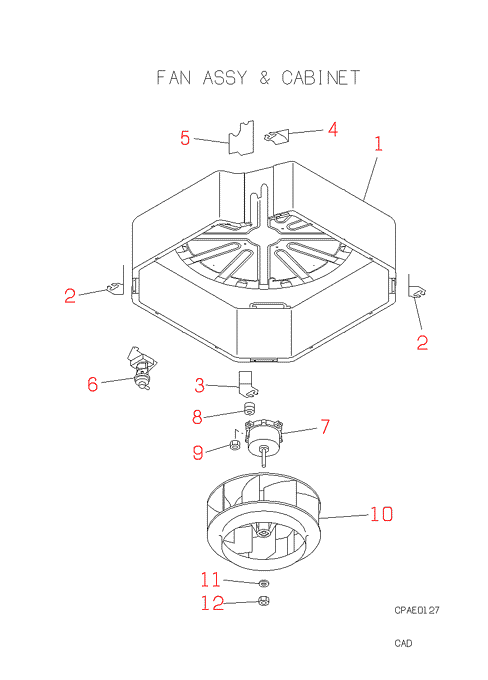 FAN ASSY & CABINET

5
4
1
2
2
6
3
8
7
9
10
11
12

CPAE0127

CAD