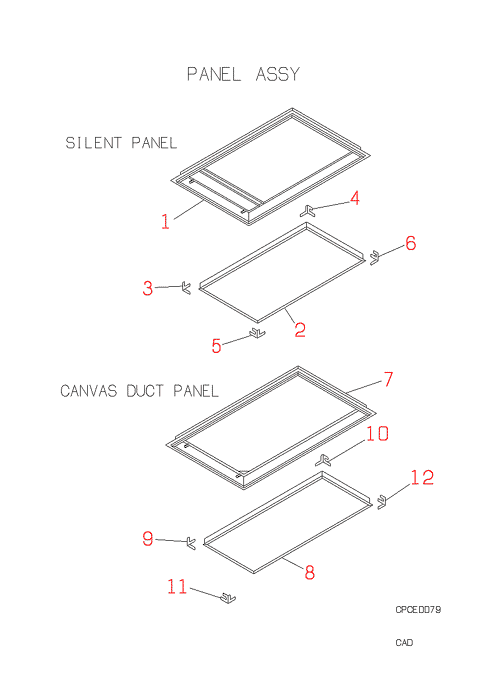 PANEL ASSY

SILENT PANEL

1

4

6

3

2

5

CANVAS DUCT PANEL

7

10

12

9

8

11

CPCED079

CAD