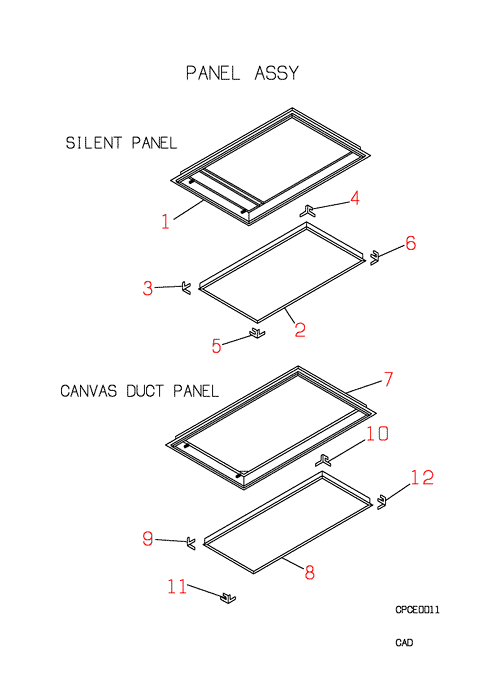 PANEL ASSY

SILENT PANEL

1
4
6
3
2
5

CANVAS DUCT PANEL

7
10
12
9
8
11

CPCE0011

CAD