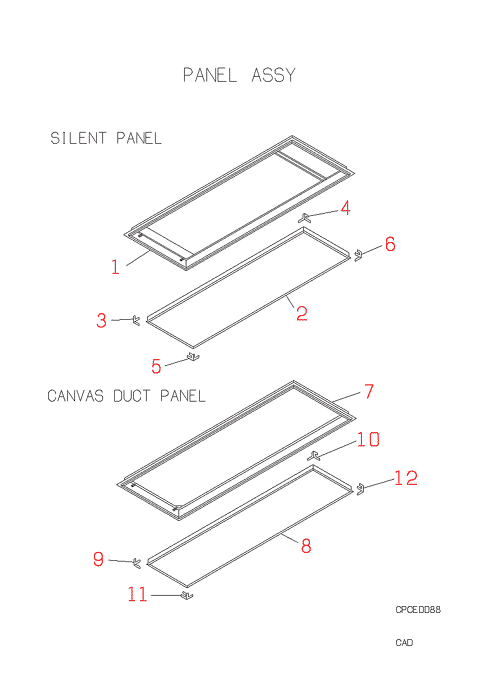 PANEL ASSY

SILENT PANEL

4

6

1

2

3

5

CANVAS DUCT PANEL

7

10

12

8

9

11

CPCED088

CAD