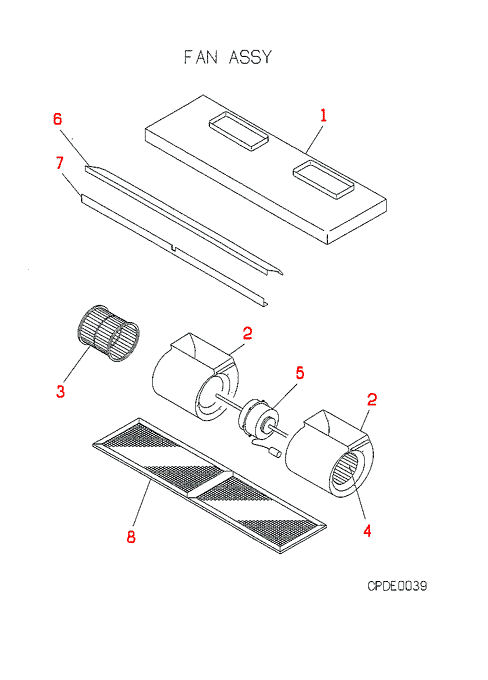 FAN ASSY

6

1

7

2

3

5

2

8

4

CPDE0039