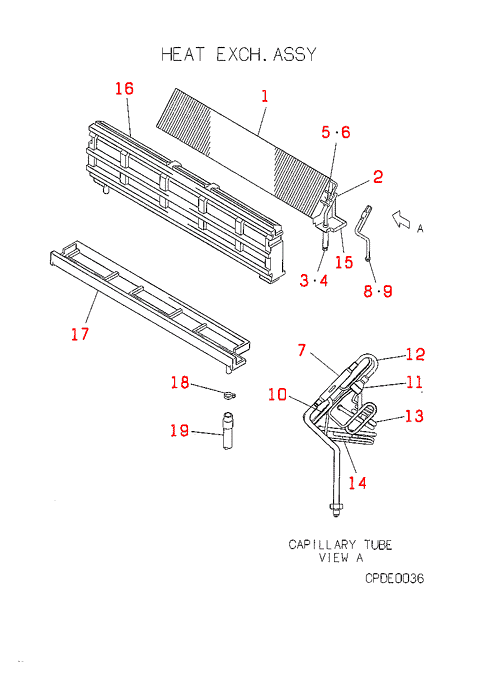 HEAT EXCH. ASSY

16
1
5·6
2
A
15
3·4
8·9
17
7
12
11
10
13
18
19
14

CAPILLARY TUBE
VIEW A

CPDE0036