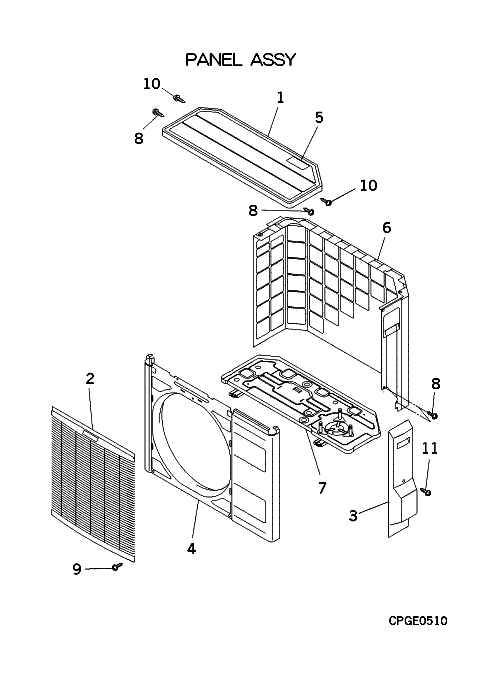 PANEL ASSY

10
1
5
8
10
8
6
2
8
11
7
3
4
9

CPGE0510