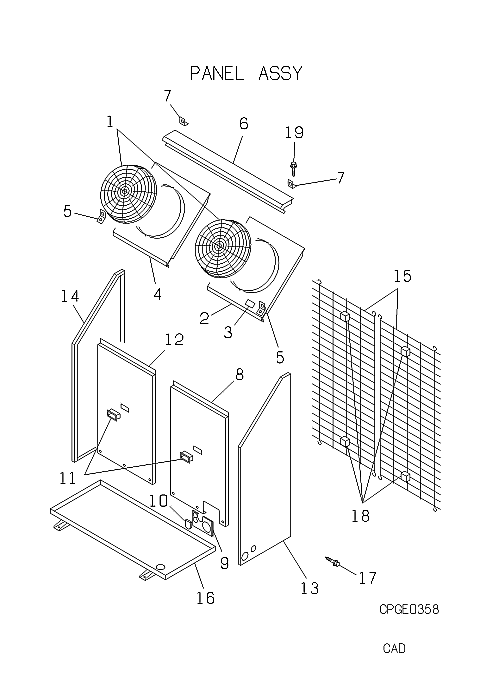 PANEL ASSY

7
1
6
19
7
5
4
15
14
2
3
5
12
8
11
10
9
18
16
13
17

CPGE0358

CAD