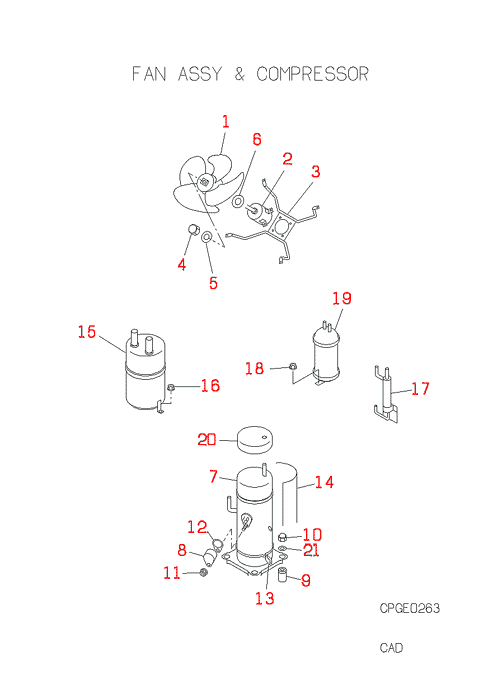 FAN ASSY & COMPRESSOR

1
6
2
3
4
5

19
15
18
16
17

20
7
14
12
10
8
21
11
9
13

CPGE0263

CAD