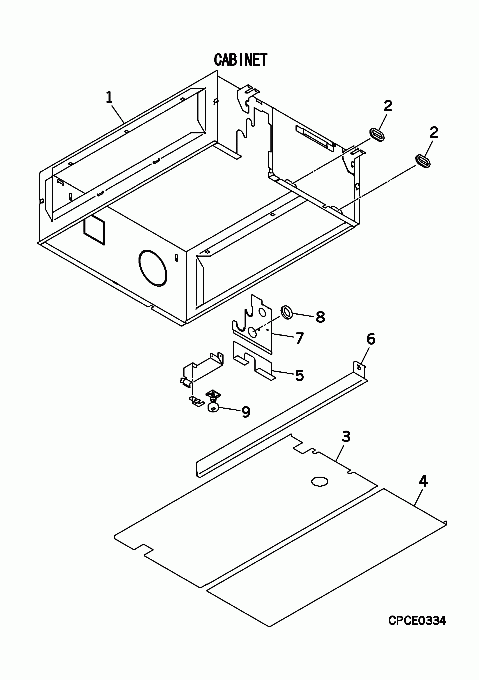 CABINET

1

2

2

8

7

6

5

9

3

4

CPCE0334