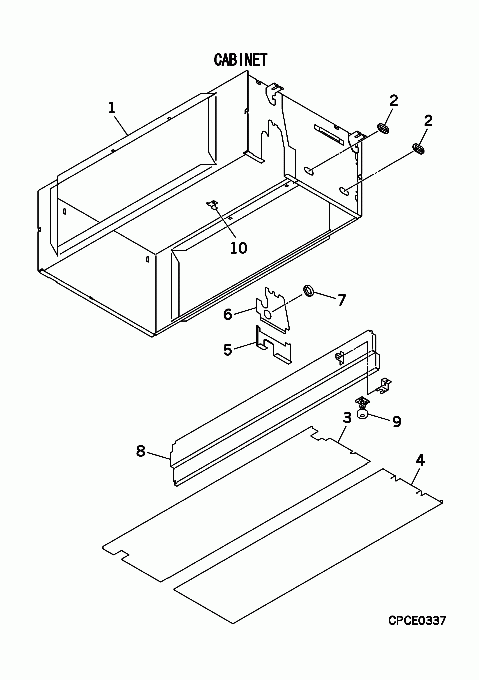 CABINET

1

2

2

10

7

6

5

9

3

8

4

CPCE0337