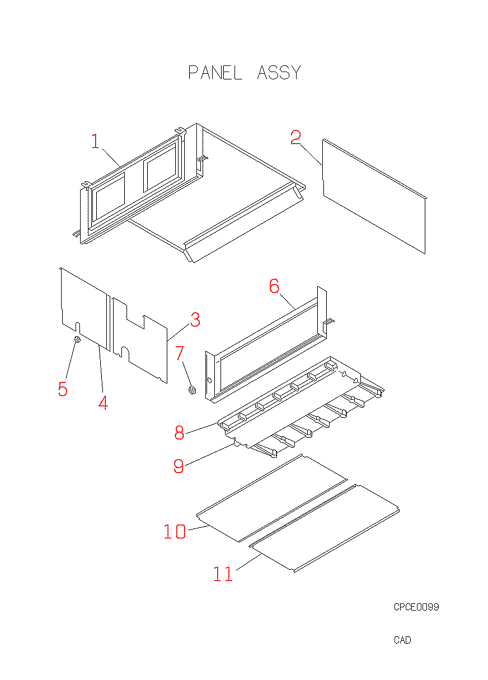 PANEL ASSY

1

2

6

3

7

5

4

8

9

10

11

CPCE0099

CAD