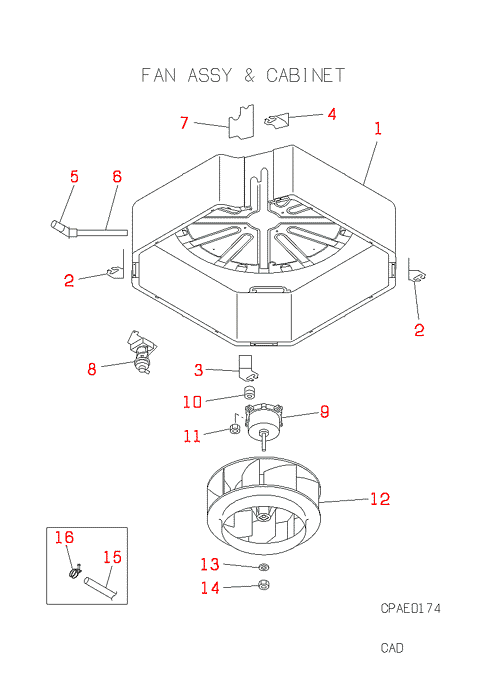 FAN ASSY & CABINET

7
4
1
5
6
2
2
8
3
10
9
11
12
16
15
13
14

CPAE0174

CAD