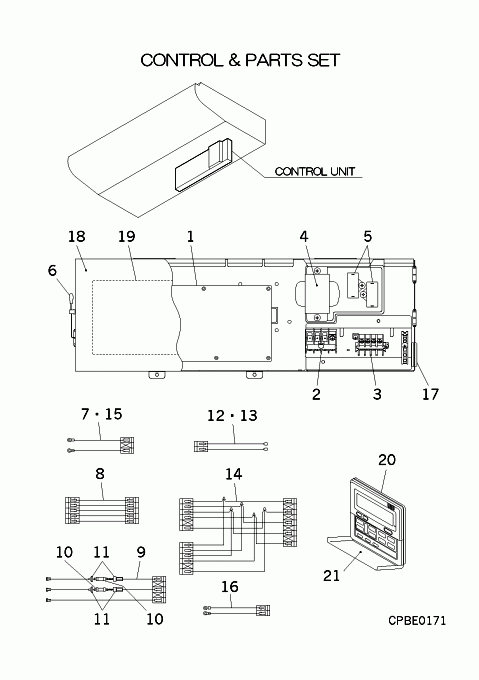 CONTROL & PARTS SET

CONTROL UNIT

18
19
1
4
5
6
2
3
17

7 · 15
12 · 13

8
14
20

10
11
9

21
16

11
10

CPBE0171