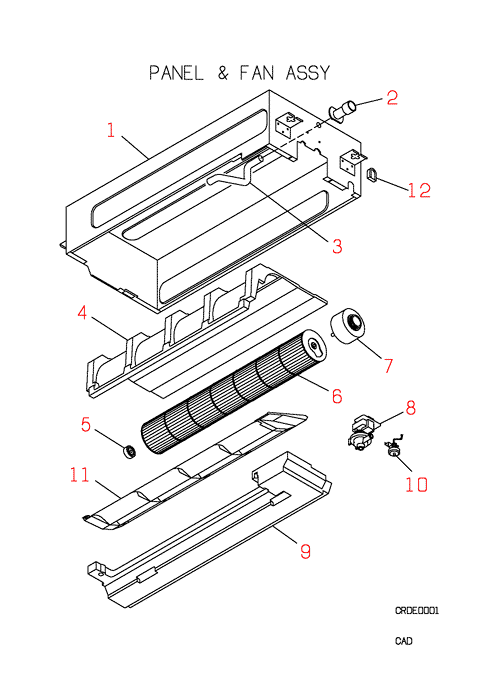 PANEL & FAN ASSY

1

2

12

3

4

7

6

5

8

10

11

9

CRDE0001

CAD