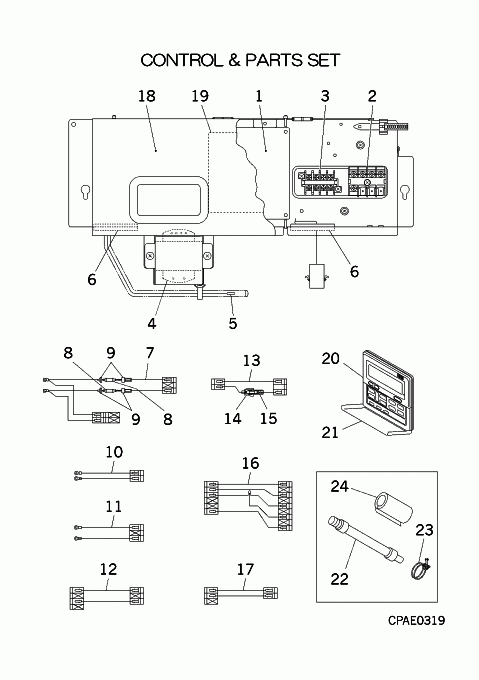 CONTROL & PARTS SET

18
19
1
3
2
6
6
4
5

8
9
7
9
8

13
14
15

20
21

10

16

24
23
22

11

12

17

CPAE0319