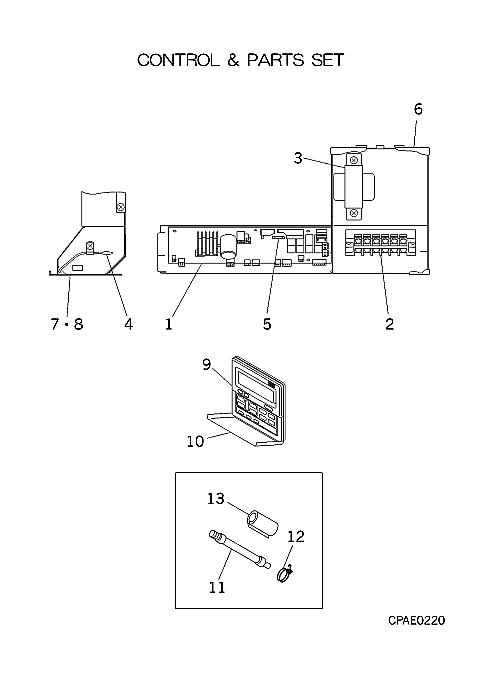 CONTROL & PARTS SET

6

3

7・8 4 1 5 2

9

10

13

12

11

CPAE0220