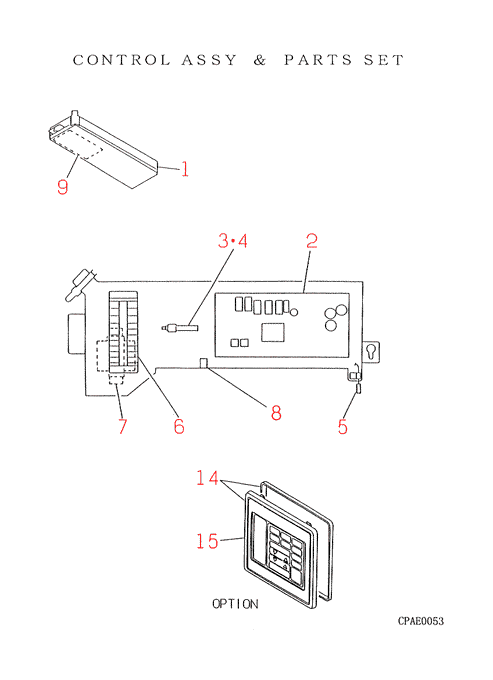 CONTROL ASSY & PARTS SET

1

9

3·4

2

7

6

8

5

14

15

OPTION

CPAE0053