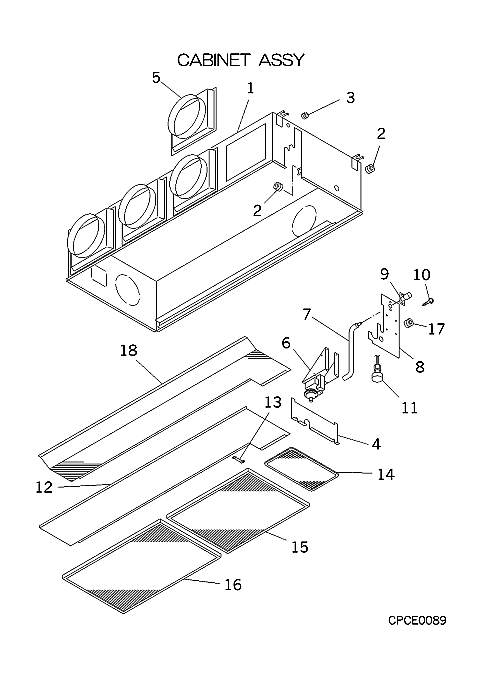 CABINET ASSY

5
1
3
2
2
9
10
7
17
6
8
18
11
13
4
14
12
15
16

CPCE0089