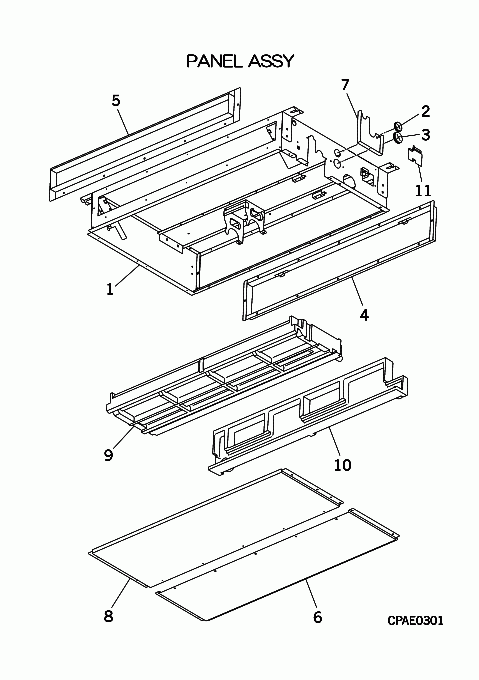 PANEL ASSY

5
7
2
3
11
1
4
9
10
8
6

CPAE0301