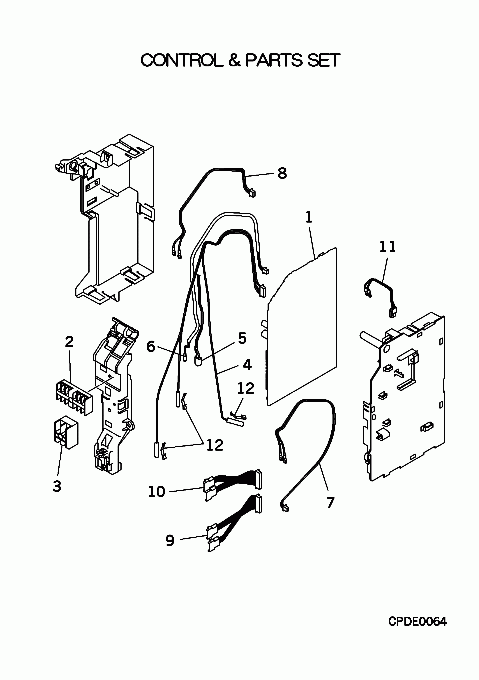 CONTROL & PARTS SET

8
1
11
2
6
5
4
12
12
3
10
7
9

CPDE0064