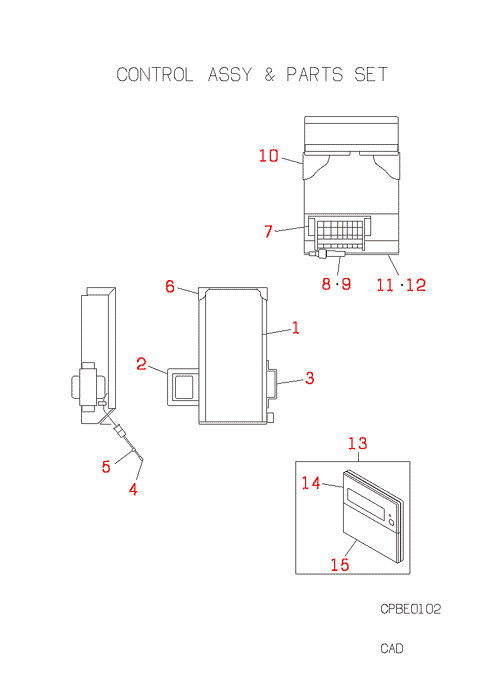 CONTROL ASSY & PARTS SET

10

7

8·9

11·12

6

1

2

3

5

4

13

14

15

CPBE0102

CAD