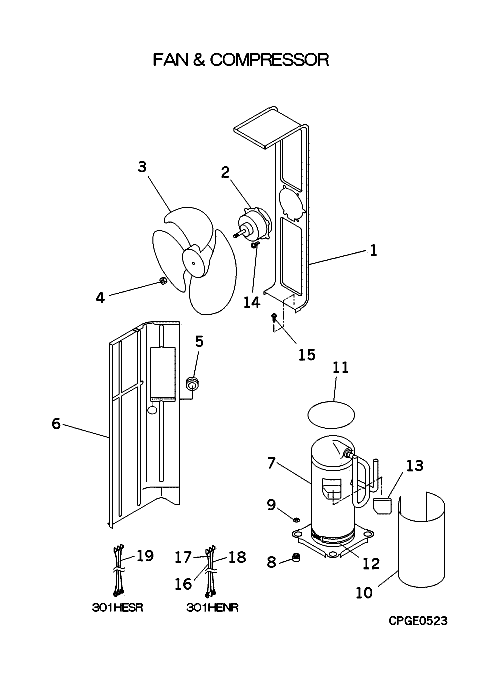 FAN & COMPRESSOR

3
2
1
4
14
15
5
11
6
7
13
9
8
12
10
19
17
18
16
301HESR
301HENR
CPGE0523